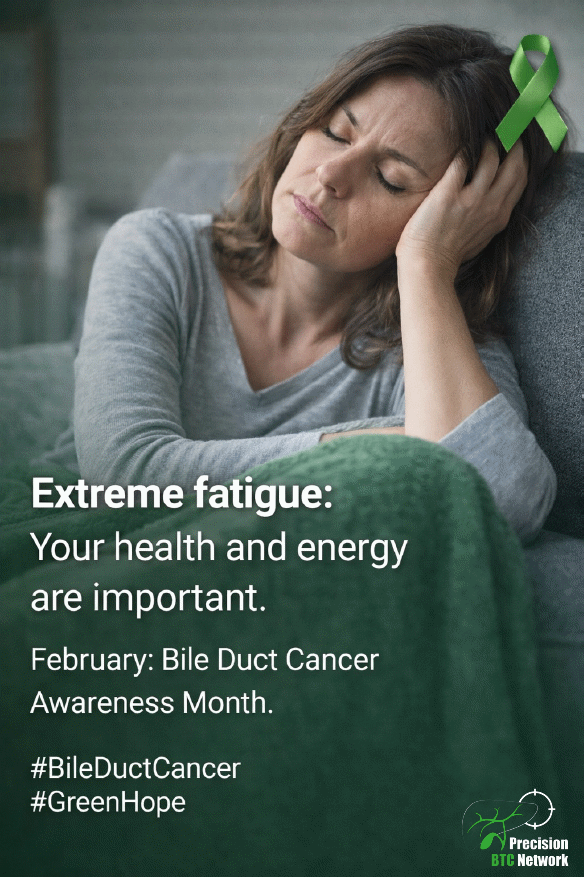 Extreme fatigue:
Your health and energy are important.

February: Bile Duct Cancer Awareness Month.

#BileDuctCancer
#GreenHope

Precision
BTC Network