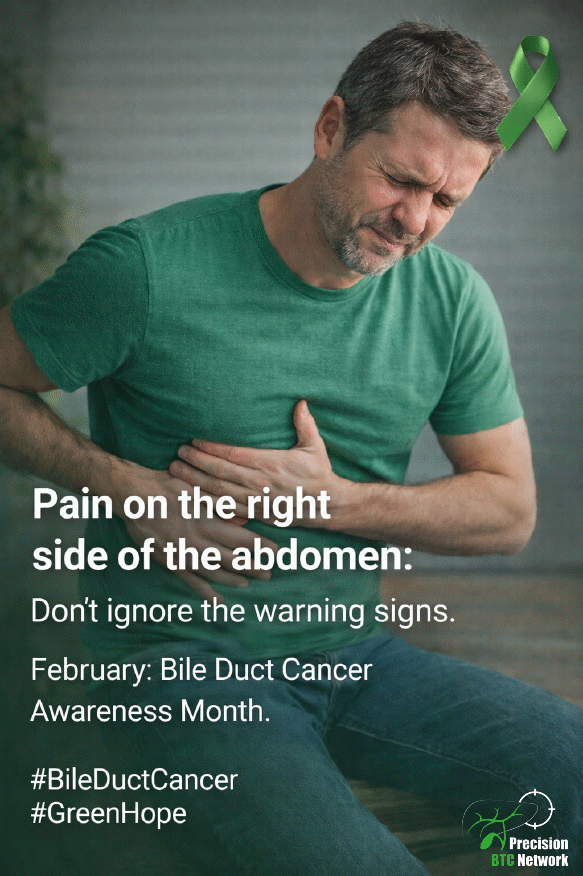 Pain on the right side of the abdomen:

Don't ignore the warning signs.

February: Bile Duct Cancer Awareness Month.

#BileDuctCancer
#GreenHope

Precision
BTC Network