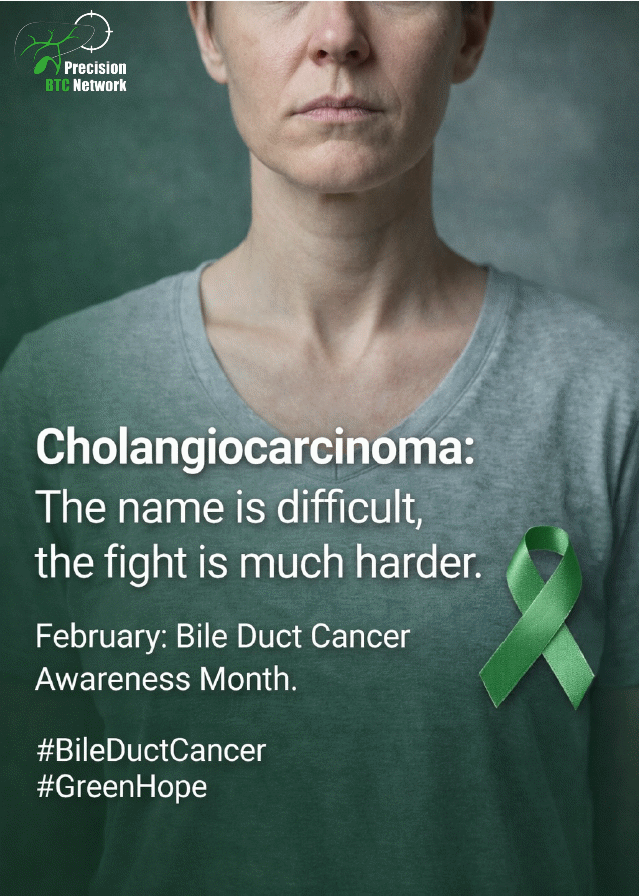 Precision
BTC Network

Cholangiocarcinoma:
The name is difficult, the fight is much harder.

February: Bile Duct Cancer Awareness Month.

#BileDuctCancer
#GreenHope